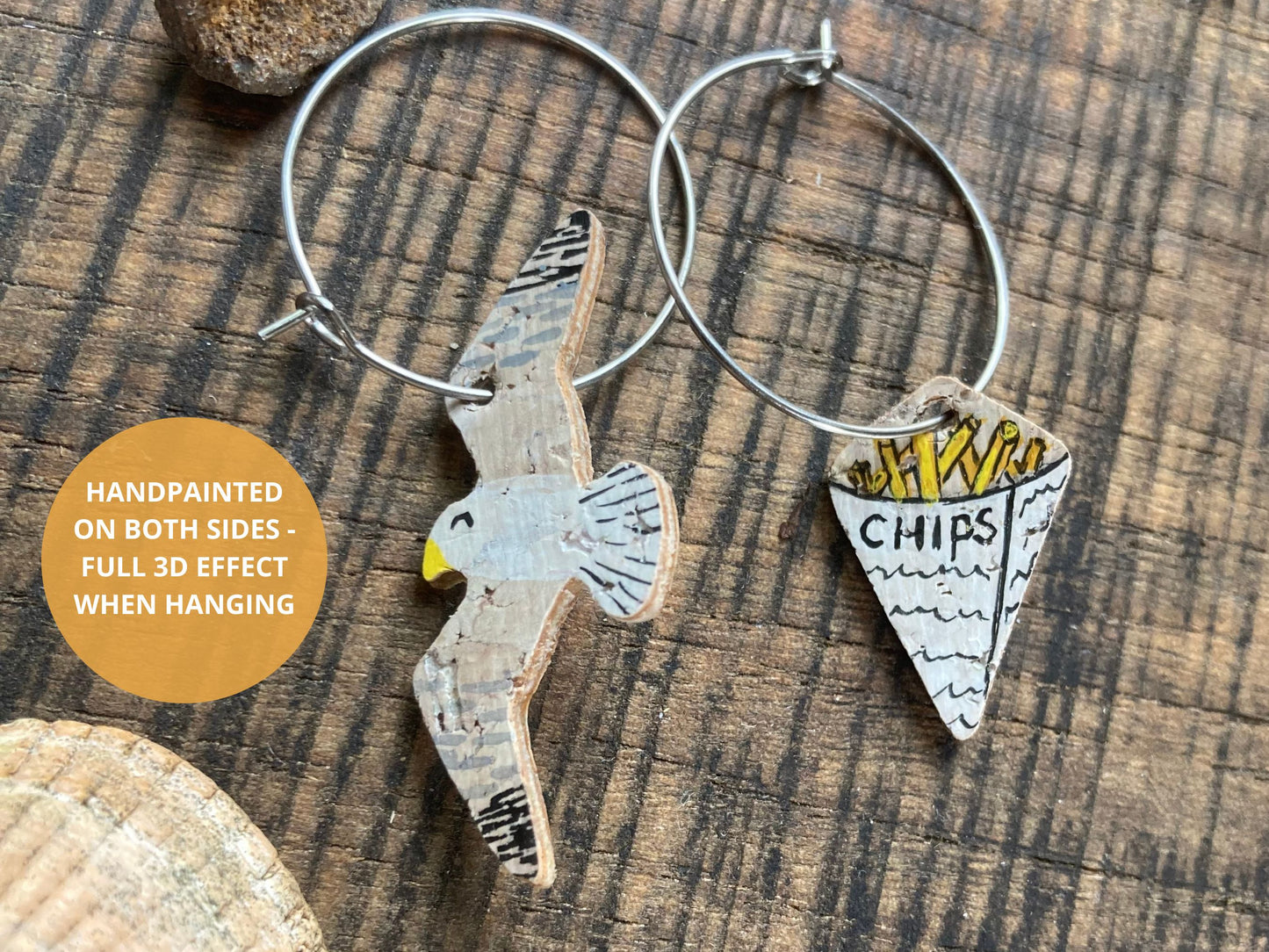 HANDPAINTED ON BOTH SIDES - FULL 3D EFFECT WHEN HANGING

CHIPS